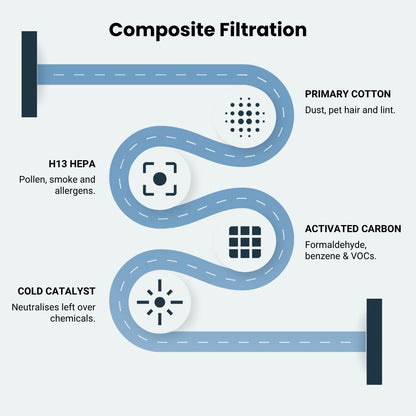 Composite Filtration

PRIMARY COTTON
Dust, pet hair and lint.

H13 HEPA
Pollen, smoke and allergens.

ACTIVATED CARBON
Formaldehyde, benzene & VOCs.

COLD CATALYST
Neutralises left over chemicals.