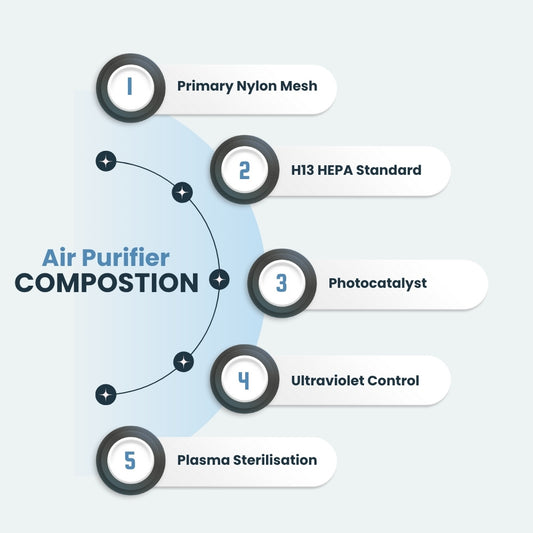 Air Purifier
COMPOSTION

1 Primary Nylon Mesh

2 H13 HEPA Standard

3 Photocatalyst

4 Ultraviolet Control

5 Plasma Sterilisation